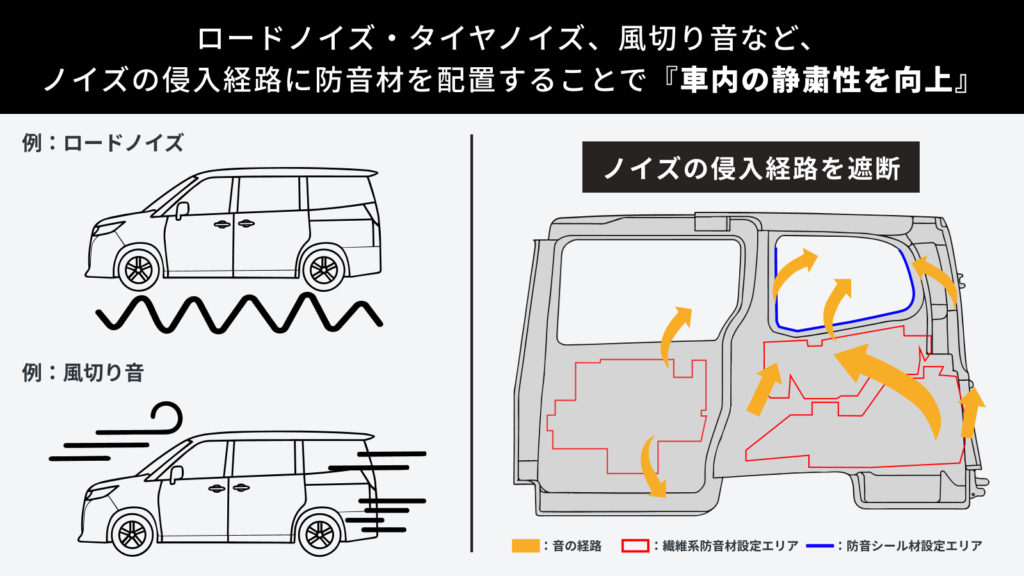 ロードノイズ・タイヤノイズ、風切り音など、
ノイズの侵入経路に防音材を配置することで『車内の静粛性を向上』

例：ロードノイズ

例：風切り音

ノイズの侵入経路を遮断

：音の経路
：繊維系防音材設定エリア
：防音シール材設定エリア