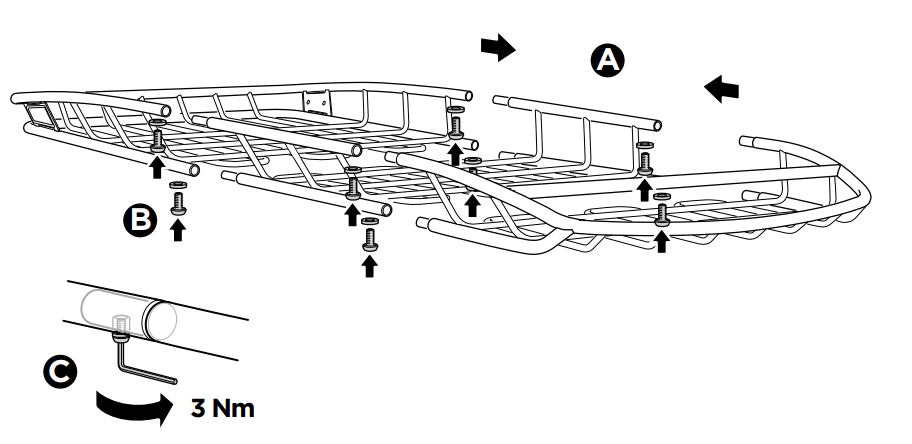 A

B

C

3 Nm