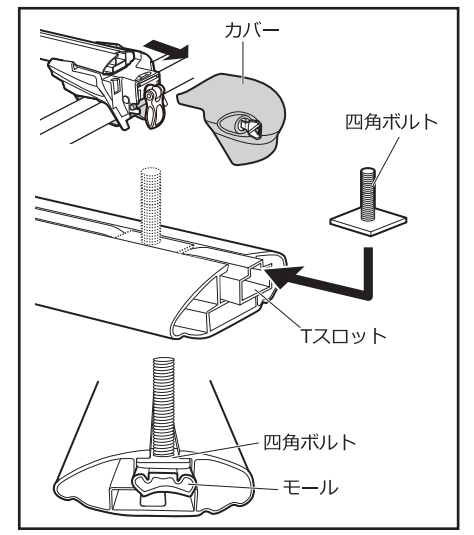 カバー

四角ボルト

Tスロット

四角ボルト

モール