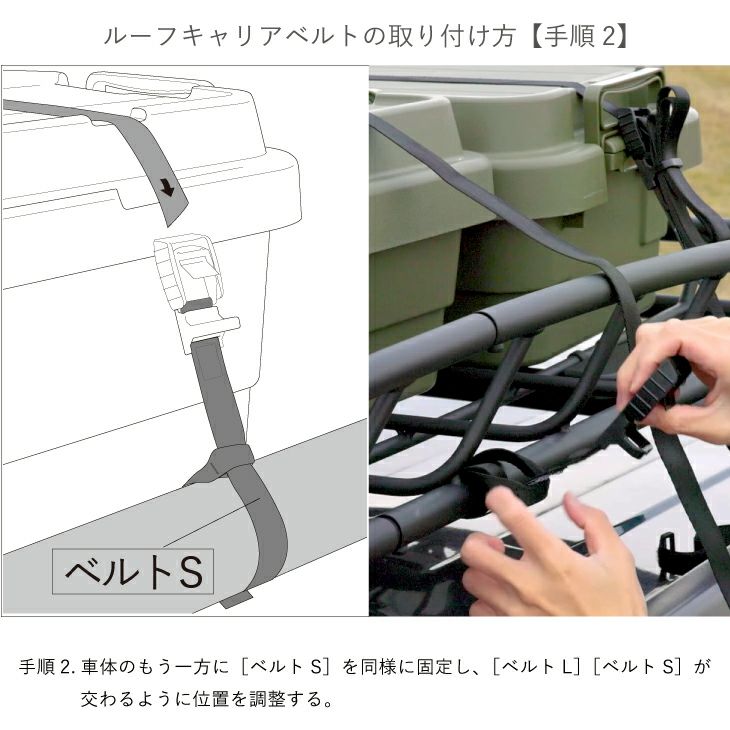 ルーフキャリアベルトの取り付け方【手順 2】

ベルトS

手順 2. 車体のもう一方に［ベルト S］を同様に固定し、［ベルト L］［ベルト S］が交わるように位置を調整する。