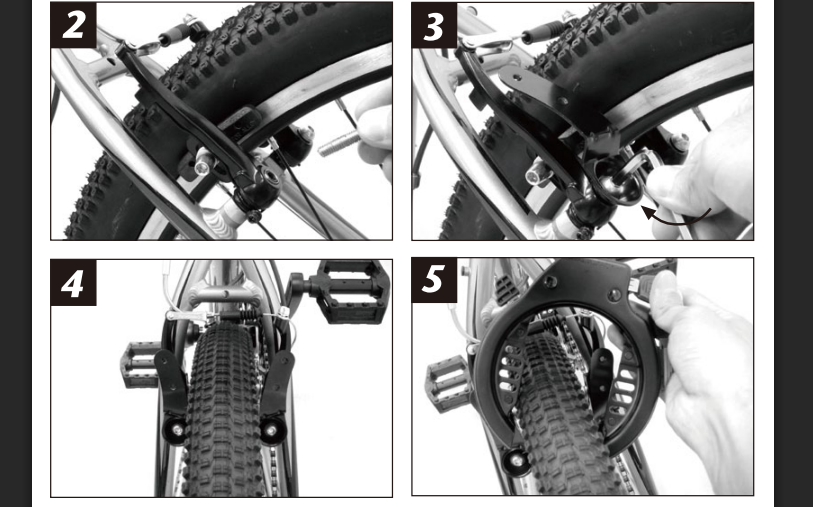 2

3

4

5