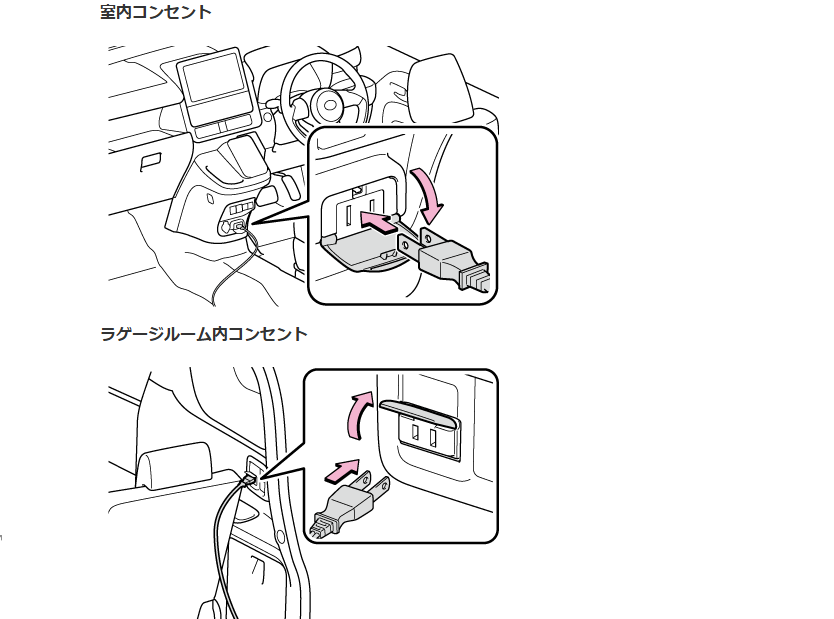 室内コンセント

ラゲージルーム内コンセント